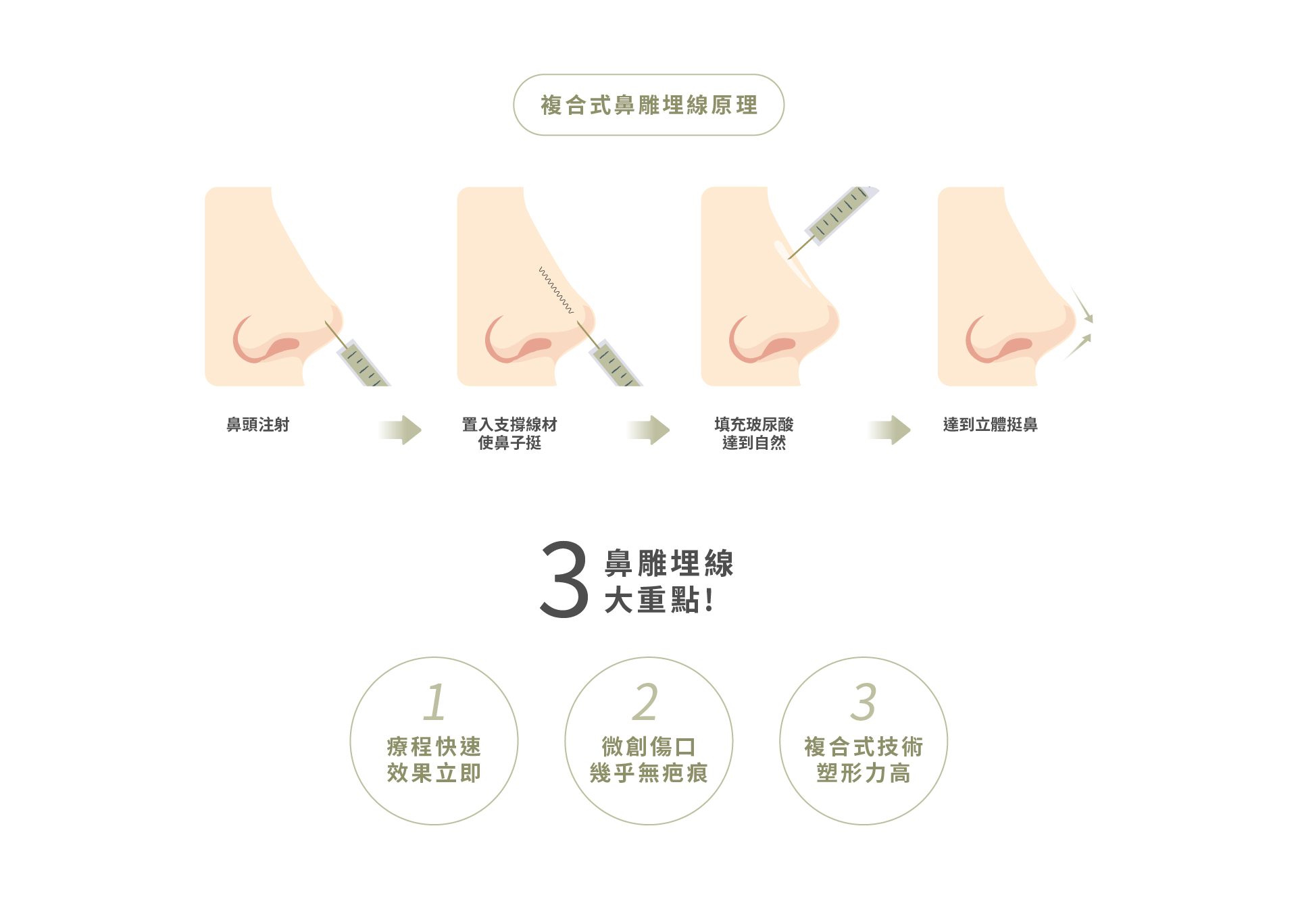 複合式鼻雕埋線原理

鼻頭注射

置入支撐線材
使鼻子挺

填充玻尿酸
達到自然

達到立體挺鼻

3 鼻雕埋線
大重點!

1
療程快速
效果立即

2
微創傷口
幾乎無疤痕

3
複合式技術
塑形力高